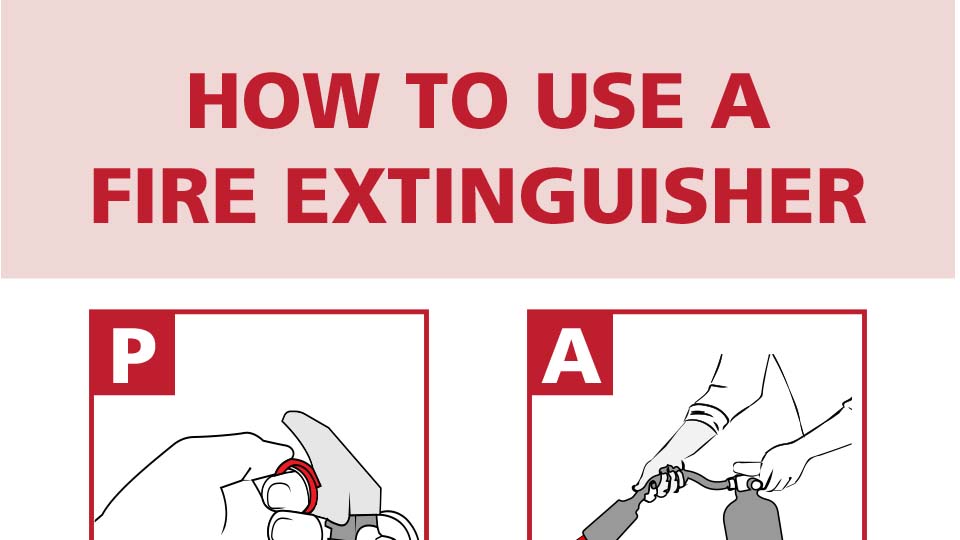 HOW TO USE A FIRE EXTINGUISHER

P

A